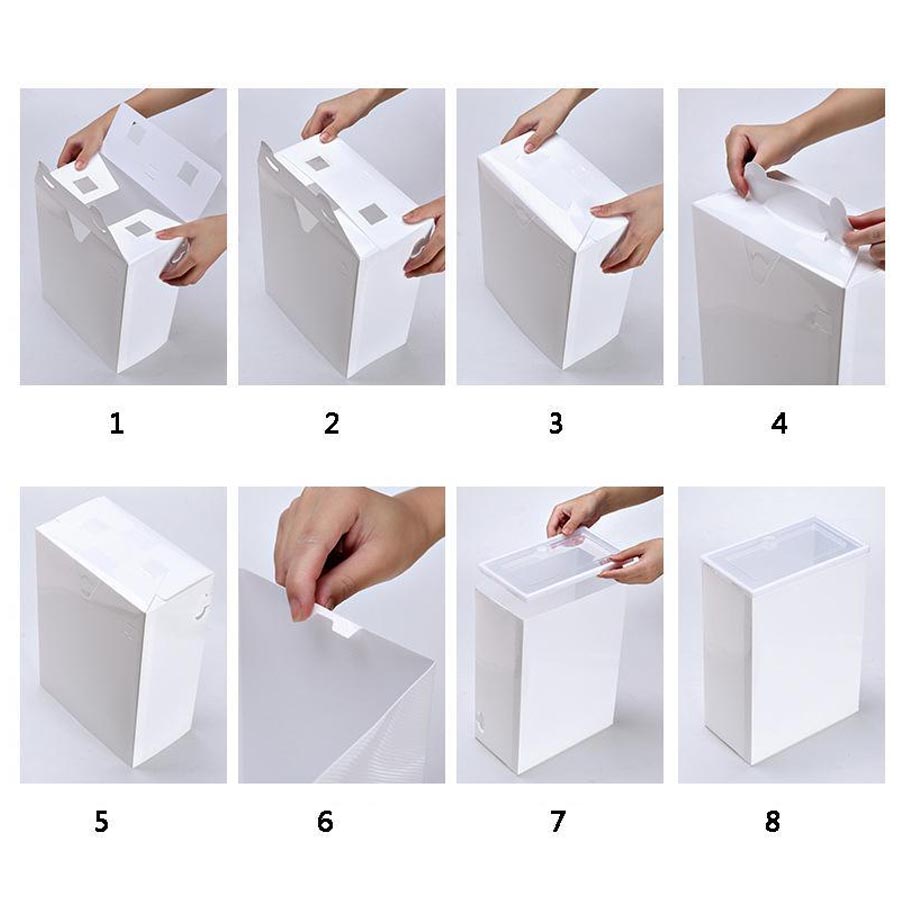 1

2

3

4

5

6

7

8