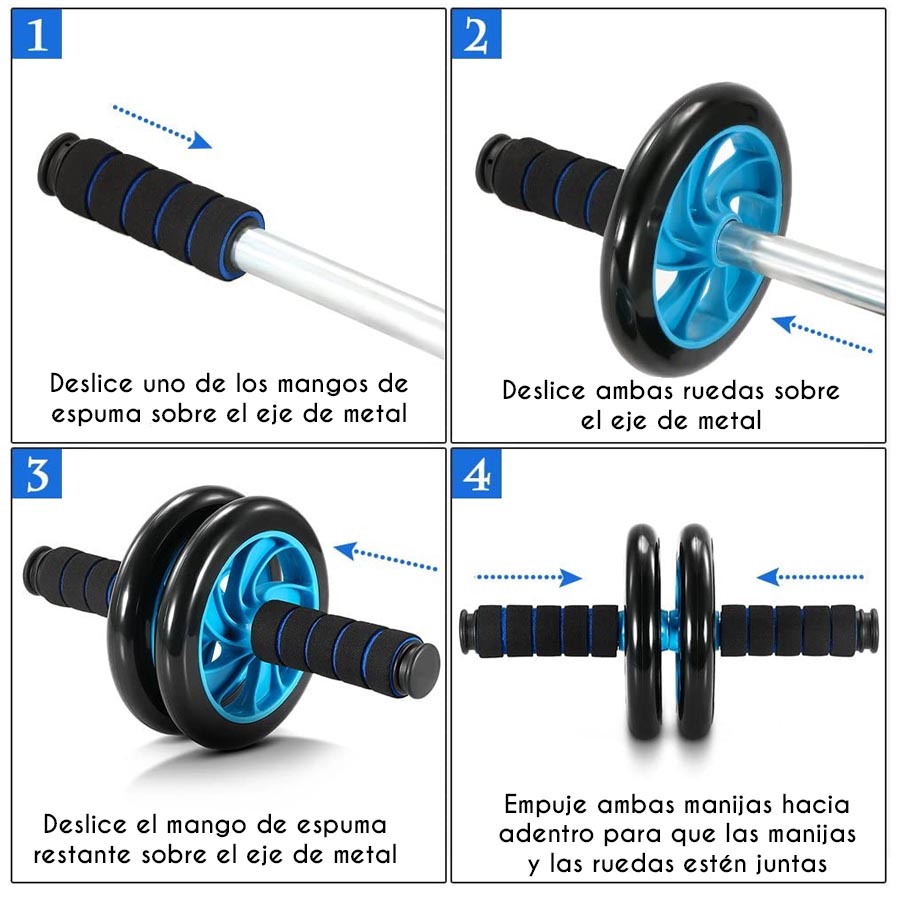 1

Deslice uno de los mangos de espuma sobre el eje de metal

2

Deslice ambas ruedas sobre el eje de metal

3

Deslice el mango de espuma restante sobre el eje de metal

4

Empuje ambas manijas hacia adentro para que las manijas y las ruedas estén juntas